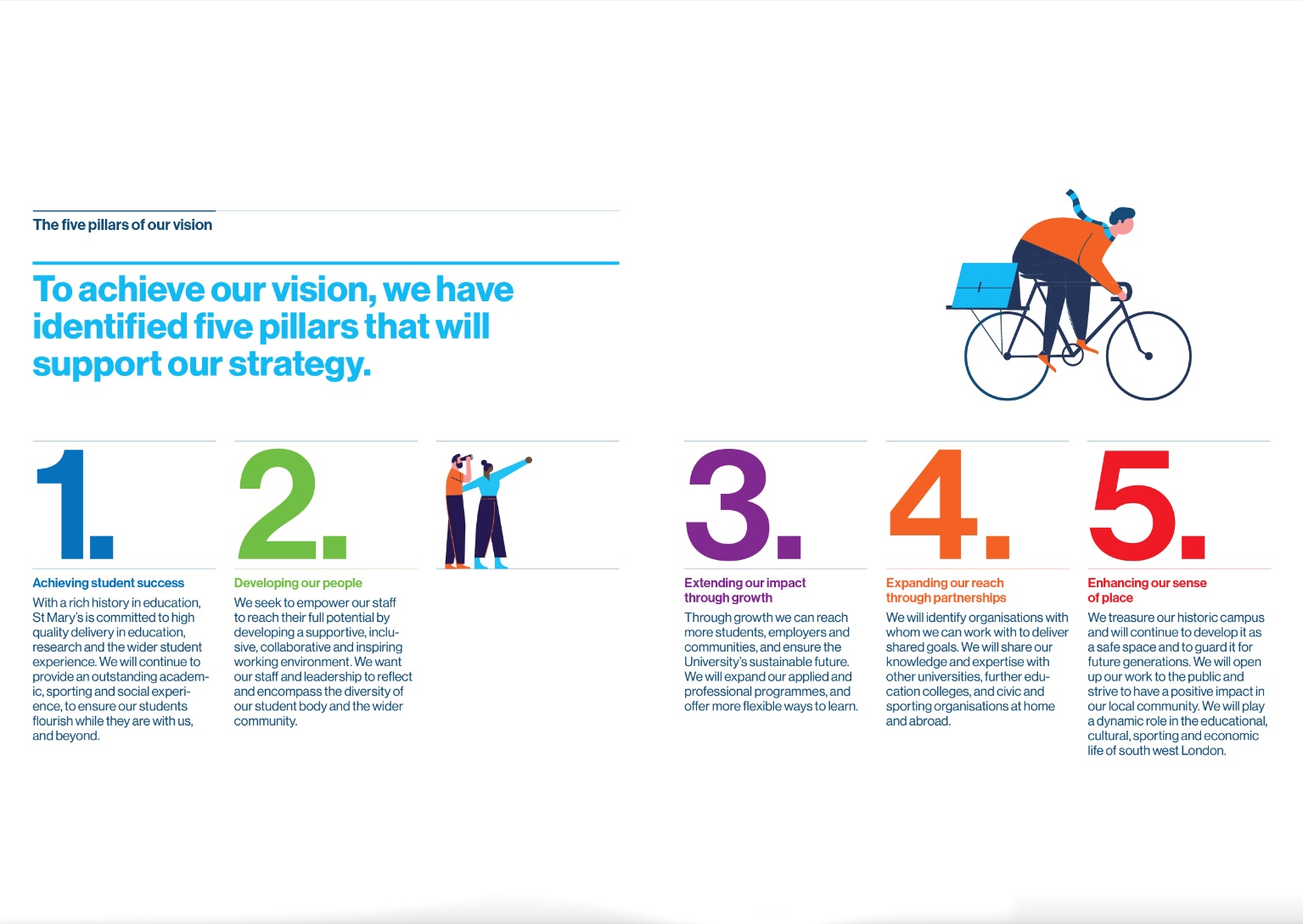 The five pillars of our vision

To achieve our vision, we have identified five pillars that will support our strategy.

1.

Achieving student success

With a rich history in education, St Mary's is committed to high quality delivery in education, research and the wider student experience. We will continue to provide an outstanding academic, sporting and social experience, to ensure our students flourish while they are with us, and beyond.

2.

Developing our people

We seek to empower our staff to reach their full potential by developing a supportive, inclusive, collaborative and inspiring working environment. We want our staff and leadership to reflect and encompass the diversity of our student body and the wider community.

3.

Extending our impact through growth

Through growth we can reach more students, employers and communities, and ensure the University's sustainable future. We will expand our applied and professional programmes, and offer more flexible ways to learn.

4.

Expanding our reach through partnerships

We will identify organisations with whom we can work with to deliver shared goals. We will share our knowledge and expertise with other universities, further education colleges, and civic and sporting organisations at home and abroad.

5.

Enhancing our sense of place

We treasure our historic campus and will continue to develop it as a safe space and to guard it for future generations. We will open up our work to the public and strive to have a positive impact in our local community. We will play a dynamic role in the educational, cultural, sporting and economic life of south west London.