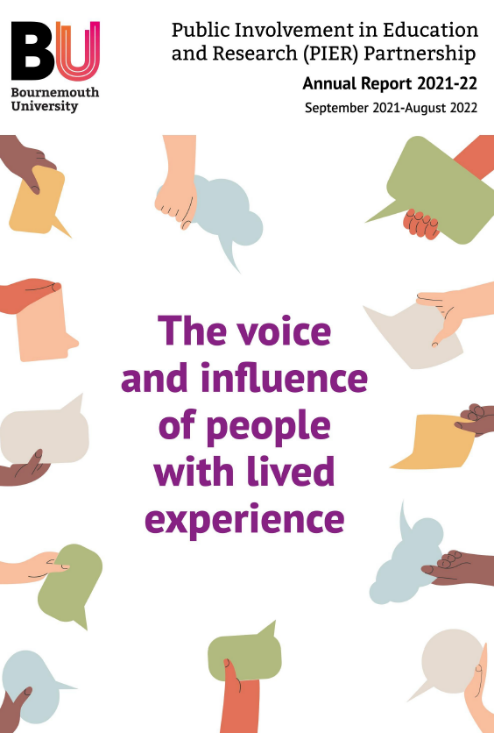 BU
Bournemouth University

Public Involvement in Education and Research (PIER) Partnership

Annual Report 2021-22

September 2021-August 2022

The voice and influence of people with lived experience